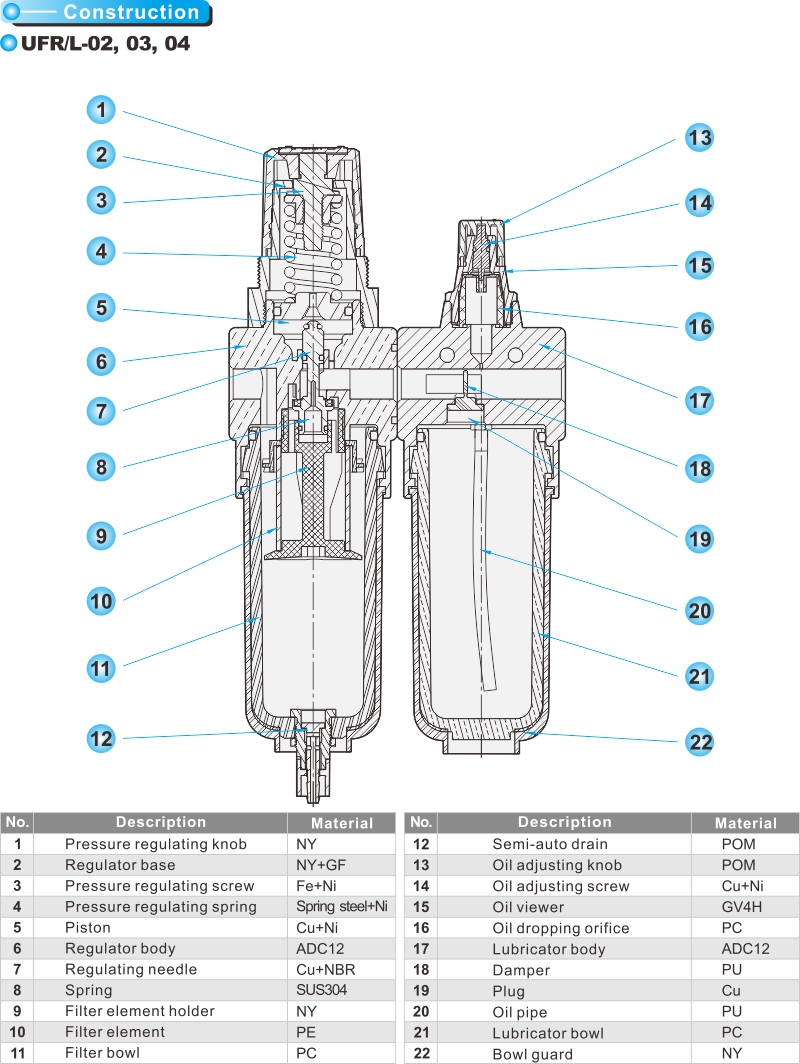 Construction

UFR/L-02, 03, 04

1
2
3
4
5
6
7
8
9
10
11
12
13
14
15
16
17
18
19
20
21
22

| No. | Description | Material |
|---|---|---|
| 1 | Pressure regulating knob | NY |
| 2 | Regulator base | NY+GF |
| 3 | Pressure regulating screw | Fe+Ni |
| 4 | Pressure regulating spring | Spring steel+Ni |
| 5 | Piston | Cu+Ni |
| 6 | Regulator body | ADC12 |
| 7 | Regulating needle | Cu+NBR |
| 8 | Spring | SUS304 |
| 9 | Filter element holder | NY |
| 10 | Filter element | PE |
| 11 | Filter bowl | PC |

| No. | Description | Material |
|---|---|---|
| 12 | Semi-auto drain | POM |
| 13 | Oil adjusting knob | POM |
| 14 | Oil adjusting screw | Cu+Ni |
| 15 | Oil viewer | GV4H |
| 16 | Oil dropping orifice | PC |
| 17 | Lubricator body | ADC12 |
| 18 | Damper | PU |
| 19 | Plug | Cu |
| 20 | Oil pipe | PU |
| 21 | Lubricator bowl | PC |
| 22 | Bowl guard | NY |