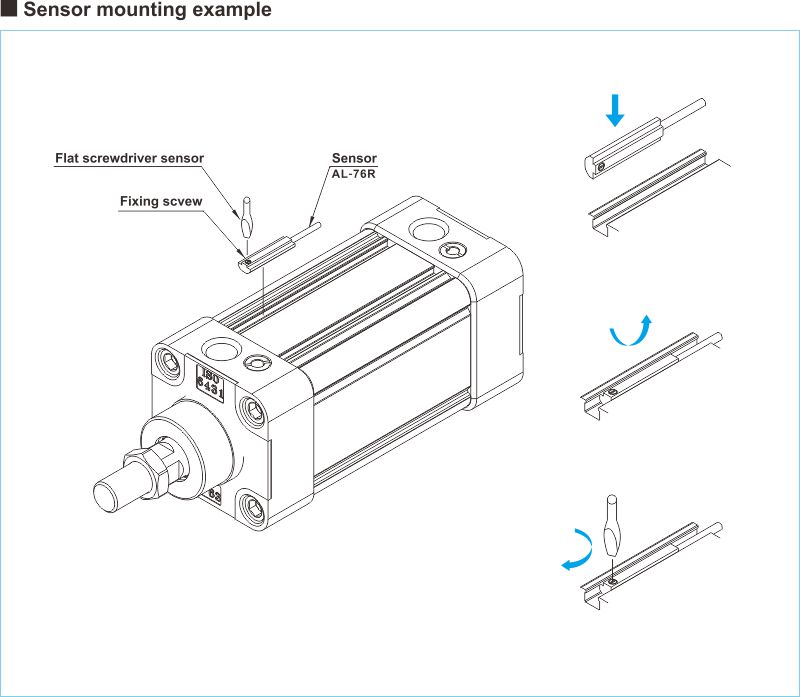 Sensor mounting example

Flat screwdriver sensor

Fixing scvew

Sensor
AL-76R

ISO
6431

63